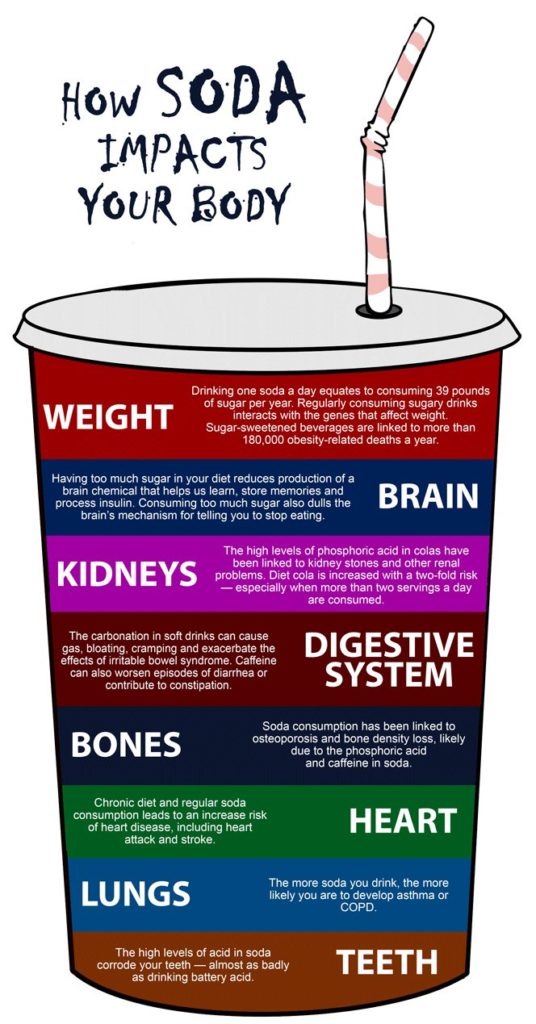 HOW SODA IMPACTS YOUR BODY

WEIGHT

Drinking one soda a day equates to consuming 39 pounds of sugar per year. Regularly consuming sugary drinks interacts with the genes that affect weight. Sugar-sweetened beverages are linked to more than 180,000 obesity-related deaths a year.

Having too much sugar in your diet reduces production of a brain chemical that helps us learn, store memories and process insulin. Consuming too much sugar also dulls the brain's mechanism for telling you to stop eating.

BRAIN

KIDNEYS

The high levels of phosphoric acid in colas have been linked to kidney stones and other renal problems. Diet cola is increased with a two-fold risk — especially when more than two servings a day are consumed.

The carbonation in soft drinks can cause gas, bloating, cramping and exacerbate the effects of irritable bowel syndrome. Caffeine can also worsen episodes of diarrhea or contribute to constipation.

DIGESTIVE SYSTEM

BONES

Soda consumption has been linked to osteoporosis and bone density loss, likely due to the phosphoric acid and caffeine in soda.

Chronic diet and regular soda consumption leads to an increase risk of heart disease, including heart attack and stroke.

HEART

LUNGS

The more soda you drink, the more likely you are to develop asthma or COPD.

The high levels of acid in soda corrode your teeth — almost as badly as drinking battery acid.

TEETH